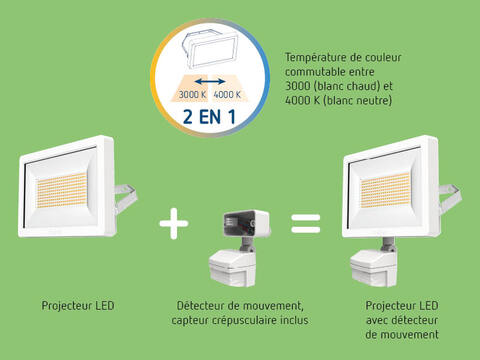 3000 K 4000 K

2 EN 1

Température de couleur commutable entre 3000 (blanc chaud) et 4000 K (blanc neutre)

Projecteur LED

Détecteur de mouvement, capteur crépusculaire inclus

Projecteur LED avec détecteur de mouvement